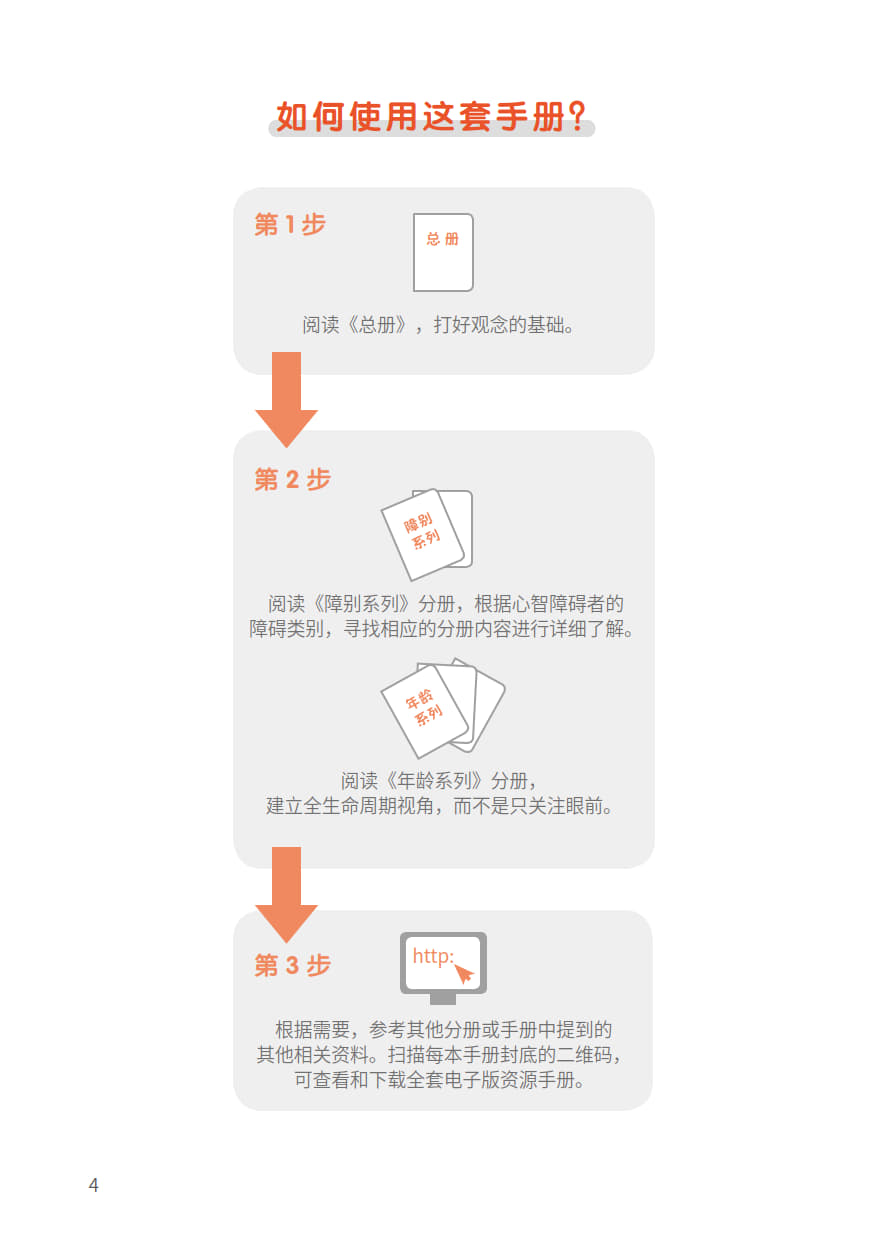 如何使用这套手册？

第 1 步

总 册

阅读《总册》，打好观念的基础。

第 2 步

障别系列

阅读《障别系列》分册，根据心智障碍者的障碍类别，寻找相应的分册内容进行详细了解。

年龄系列

阅读《年龄系列》分册，建立全生命周期视角，而不是只关注眼前。

第 3 步

http:

根据需要，参考其他分册或手册中提到的其他相关资料。扫描每本手册封底的二维码，可查看和下载全套电子版资源手册。

4